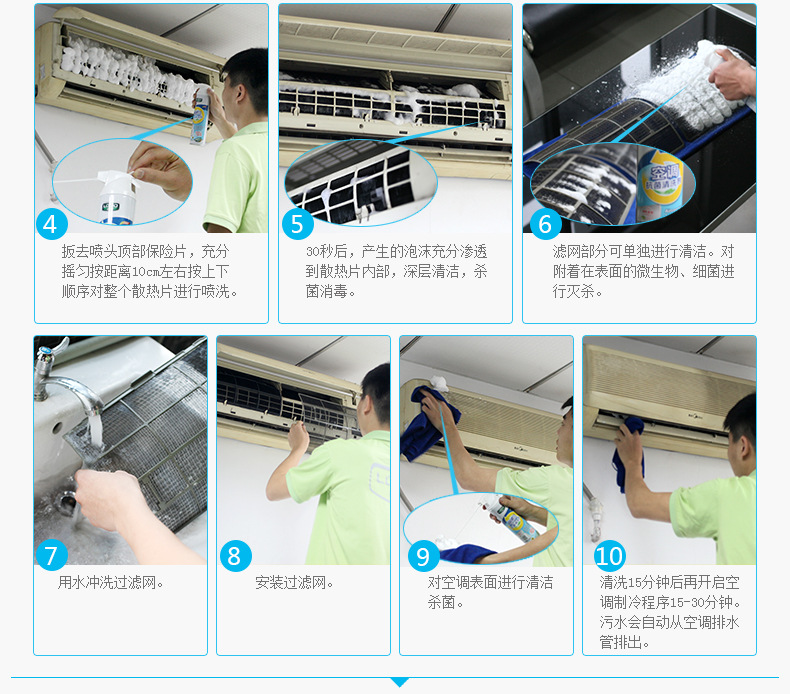 4

扳去喷头顶部保险片，充分摇匀按距离10cm左右按上下顺序对整个散热片进行喷洗。

5

30秒后，产生的泡沫充分渗透到散热片内部，深层清洁，杀菌消毒。

空调

6

滤网部分可单独进行清洁。对附着在表面的微生物、细菌进行灭杀。

7

用水冲洗过滤网。

8

安装过滤网。

9

对空调表面进行清洁杀菌。

10

清洗15分钟后再开启空调制冷程序15-30分钟。污水会自动从空调排水管排出。